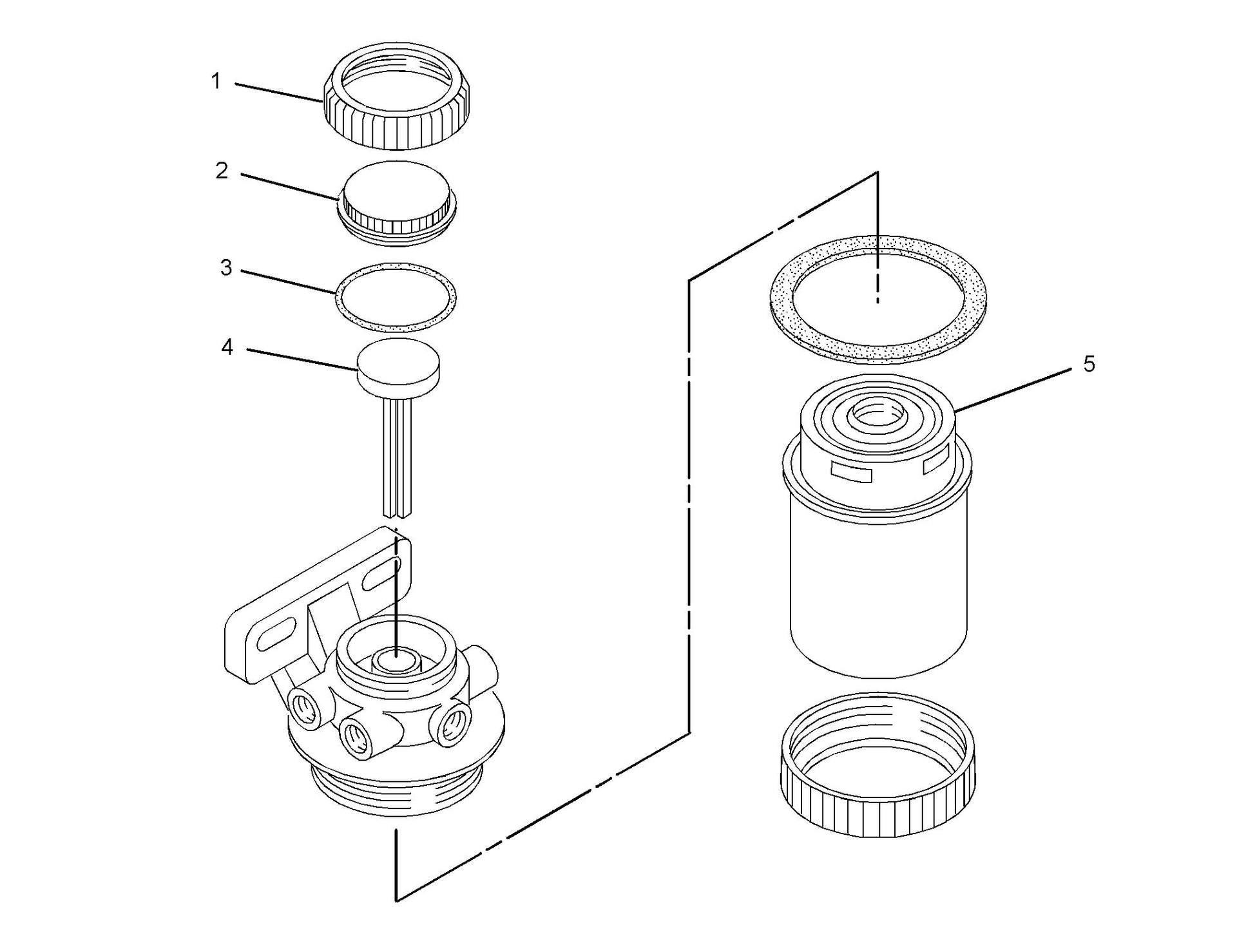 1
2
3
4
5