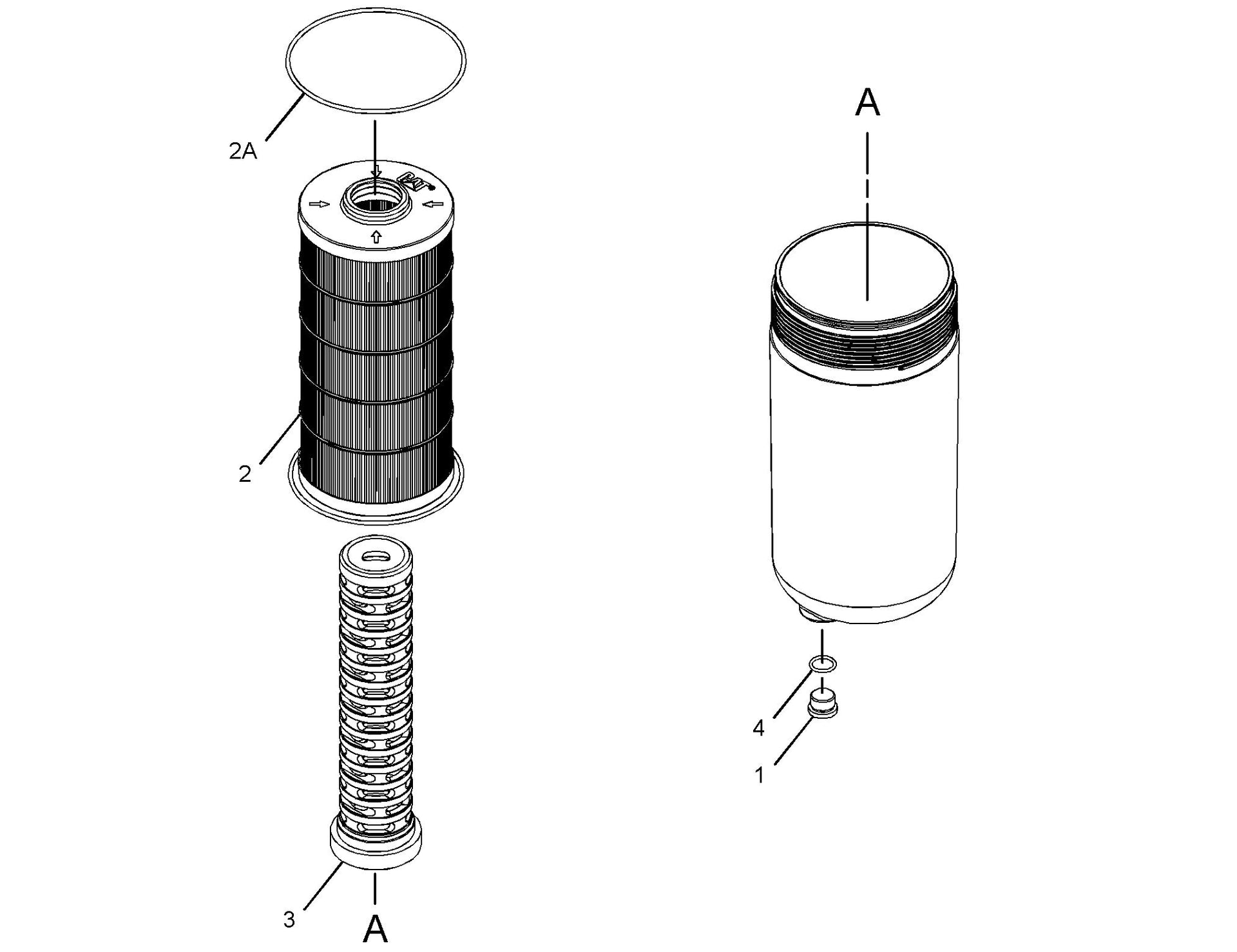 2A

CAT

2

3

A

A

4

1